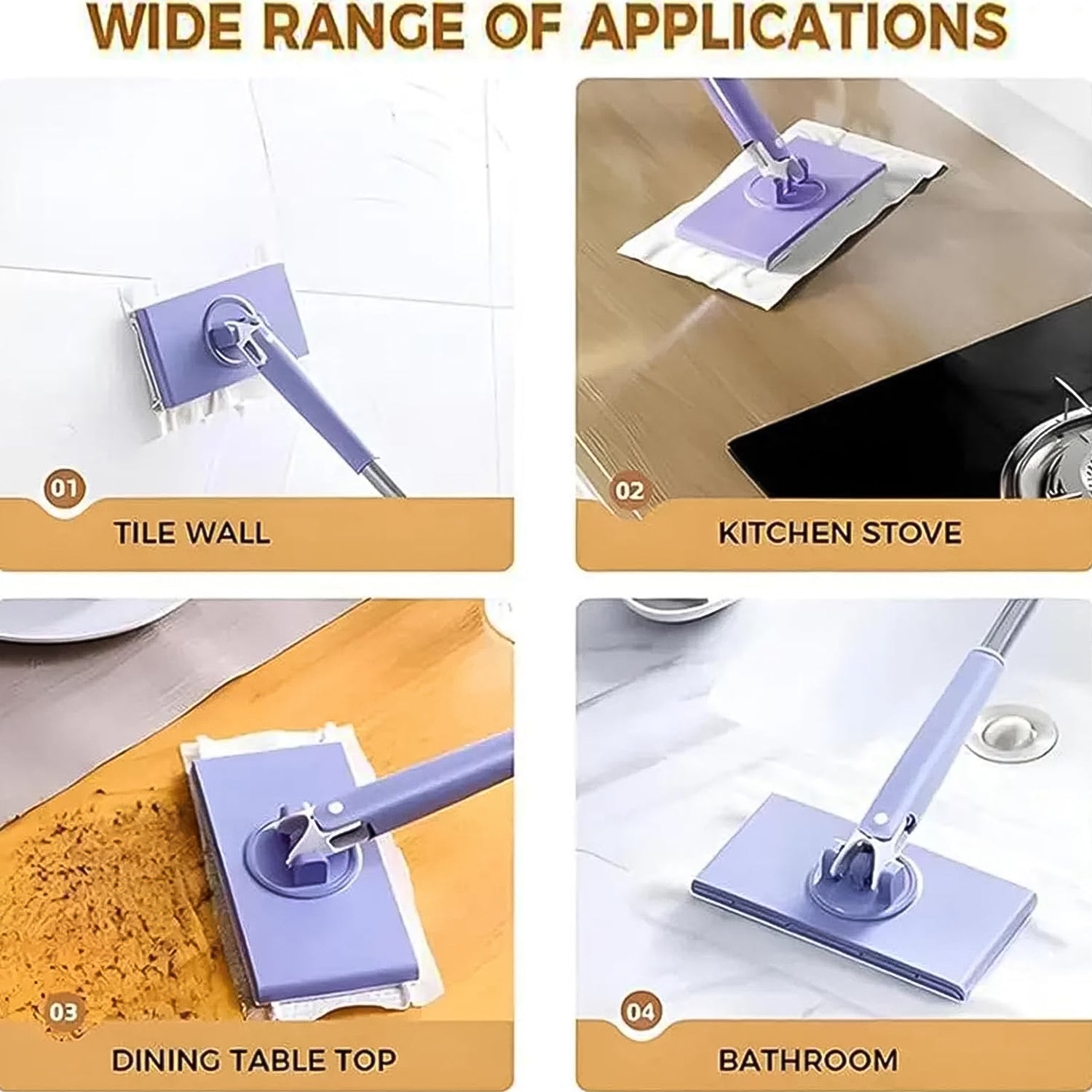 WIDE RANGE OF APPLICATIONS

01
TILE WALL

02
KITCHEN STOVE

03
DINING TABLE TOP

04
BATHROOM